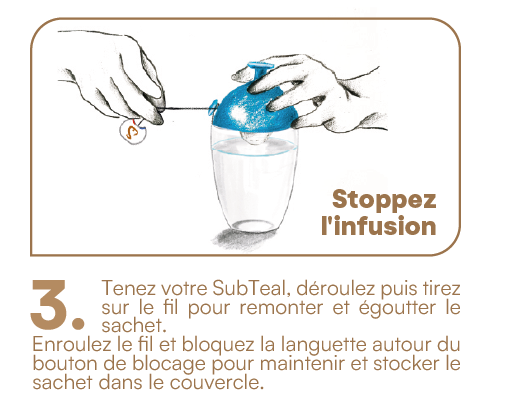 Stoppez l'infusion

3. Tenez votre SubTeal, déroulez puis tirez sur le fil pour remonter et égoutter le sachet.
Enroulez le fil et bloquez la languette autour du bouton de blocage pour maintenir et stocker le sachet dans le couvercle.